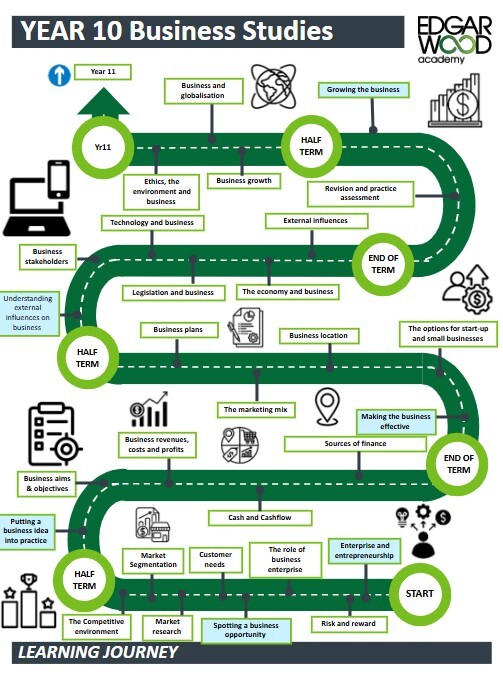 YEAR 10 Business Studies

EDGAR WOOD academy

Year 11

Business and globalisation

Growing the business

Yr11

HALF TERM

Ethics, the environment and business

Business growth

Revision and practice assessment

Technology and business

External influences

Business stakeholders

END OF TERM

Legislation and business

The economy and business

Understanding external influences on business

Business plans

Business location

The options for start-up and small businesses

HALF TERM

The marketing mix

Making the business effective

Business revenues, costs and profits

Sources of finance

END OF TERM

Business aims & objectives

Cash and Cashflow

Putting a business idea into practice

Market Segmentation

Customer needs

The role of business enterprise

Enterprise and entrepreneurship

HALF TERM

START

The Competitive environment

Market research

Spotting a business opportunity

Risk and reward

LEARNING JOURNEY