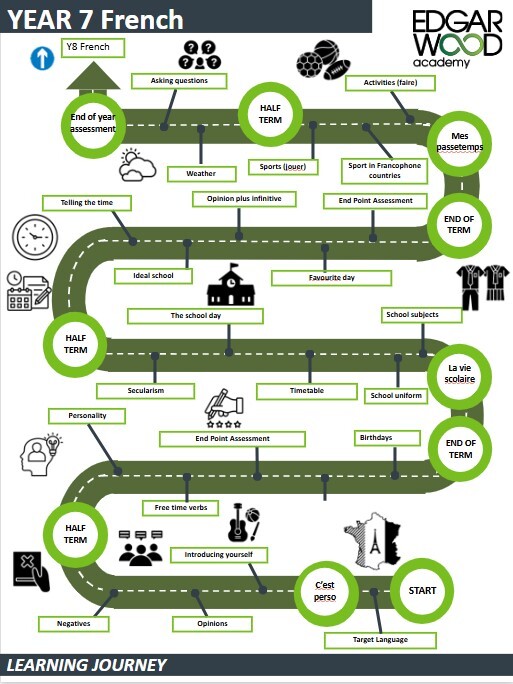 YEAR 7 French

EDGAR WOOD academy

Y8 French

Asking questions

Activities (faire)

End of year assessment

HALF TERM

Mes passetemps

Weather

Sports (jouer)

Sport in Francophone countries

Telling the time

Opinion plus infinitive

End Point Assessment

END OF TERM

Ideal school

Favourite day

The school day

School subjects

HALF TERM

La vie scolaire

Secularism

Timetable

School uniform

Personality

End Point Assessment

Birthdays

END OF TERM

Free time verbs

HALF TERM

Introducing yourself

C'est perso

START

Negatives

Opinions

Target Language

LEARNING JOURNEY